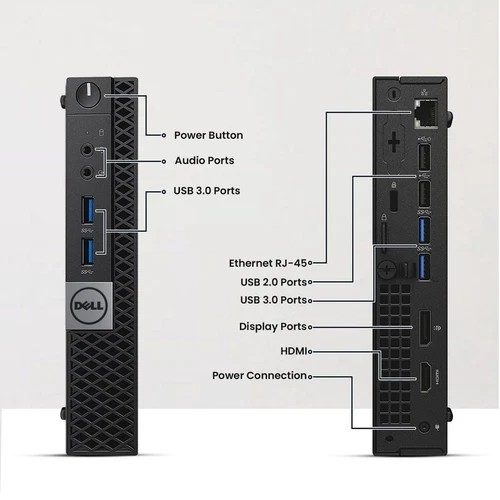 Power Button
Audio Ports
USB 3.0 Ports
DELL
Ethernet RJ-45
USB 2.0 Ports
USB 3.0 Ports
Display Ports
HDMI
Power Connection