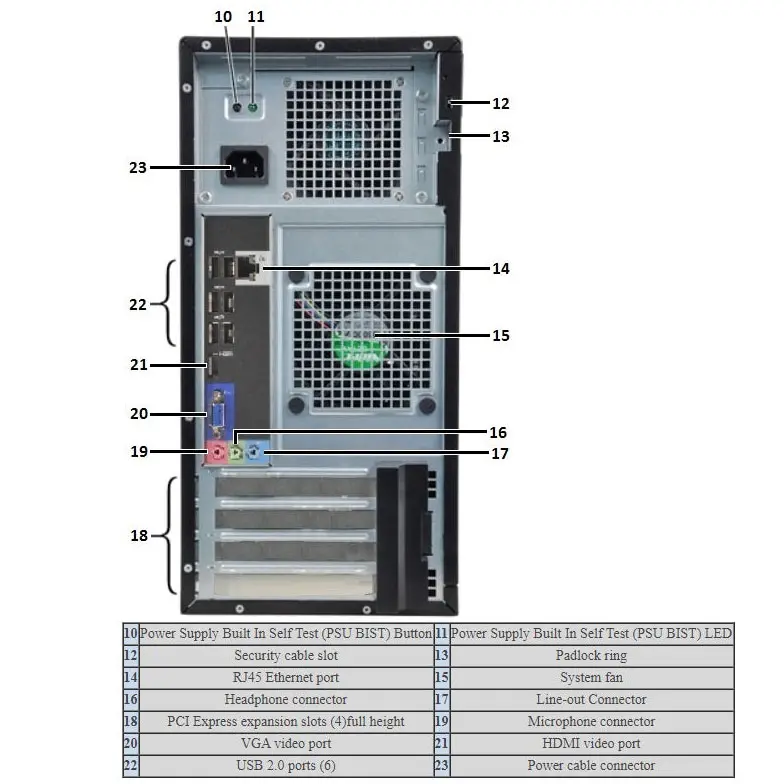 10 11

12

13

23

14

22

15

21

20

16

19

17

18

| 10 | Power Supply Built In Self Test (PSU BIST) Button | 11 | Power Supply Built In Self Test (PSU BIST) LED |
|---|---|---|---|
| 12 | Security cable slot | 13 | Padlock ring |
| 14 | RJ45 Ethernet port | 15 | System fan |
| 16 | Headphone connector | 17 | Line-out Connector |
| 18 | PCI Express expansion slots (4)full height | 19 | Microphone connector |
| 20 | VGA video port | 21 | HDMI video port |
| 22 | USB 2.0 ports (6) | 23 | Power cable connector |