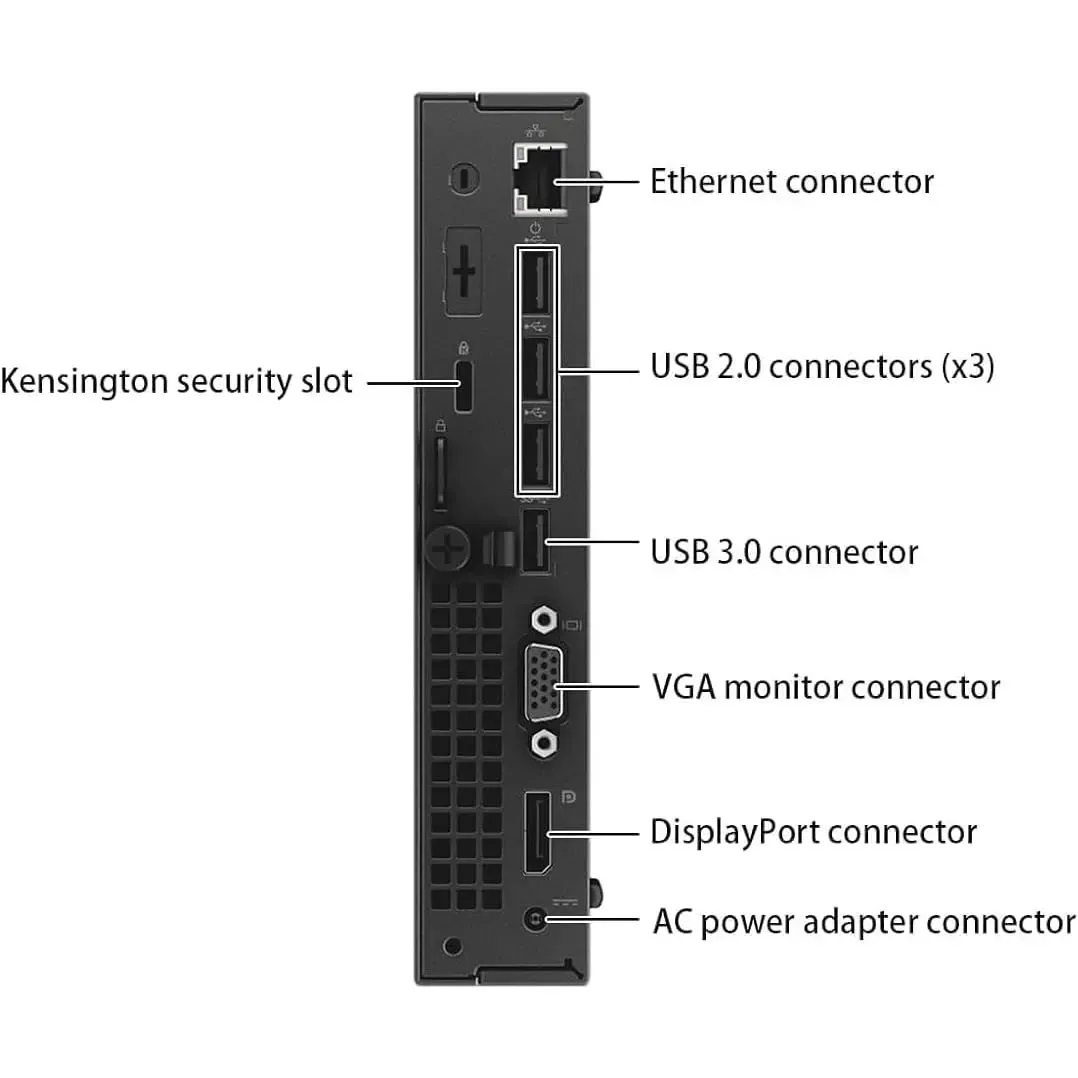 Ethernet connector

Kensington security slot

USB 2.0 connectors (x3)

USB 3.0 connector

VGA monitor connector

DisplayPort connector

AC power adapter connector