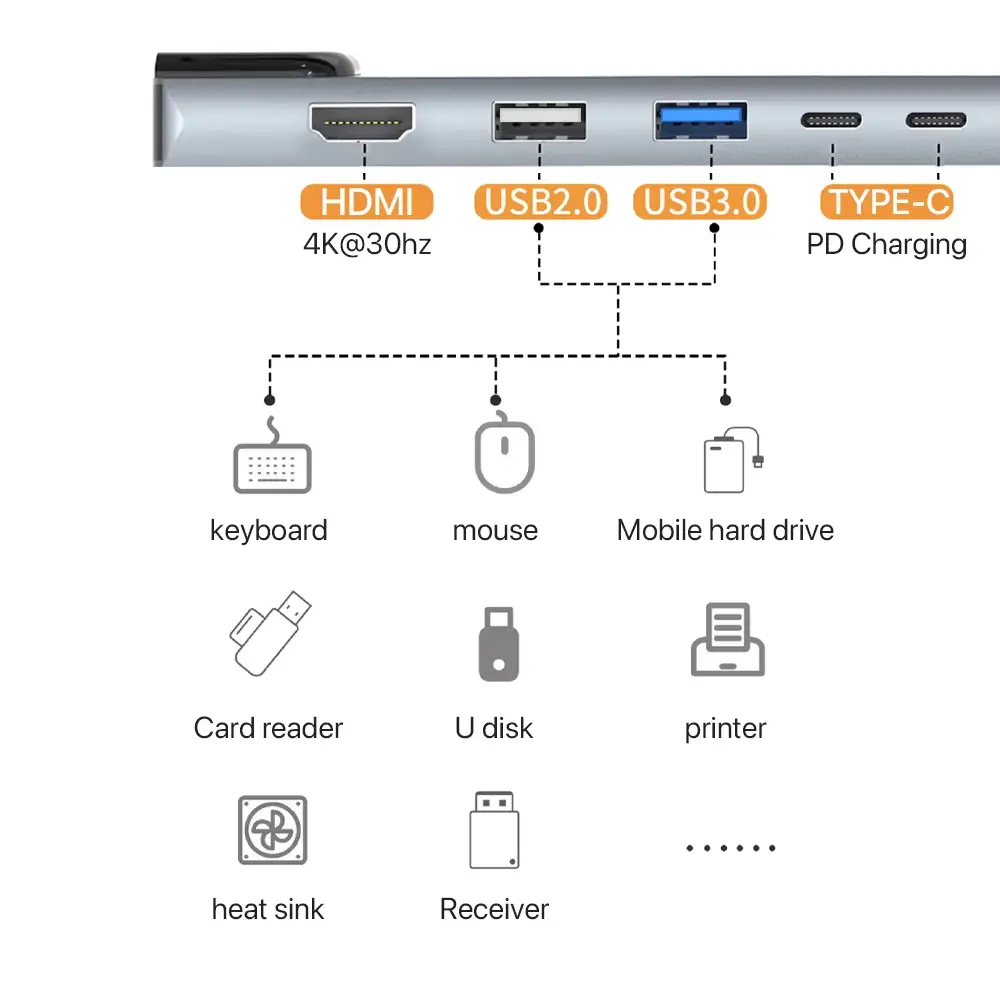 HDMI
4K@30hz

USB2.0

USB3.0

TYPE-C
PD Charging

keyboard

mouse

Mobile hard drive

Card reader

U disk

printer

heat sink

Receiver

......